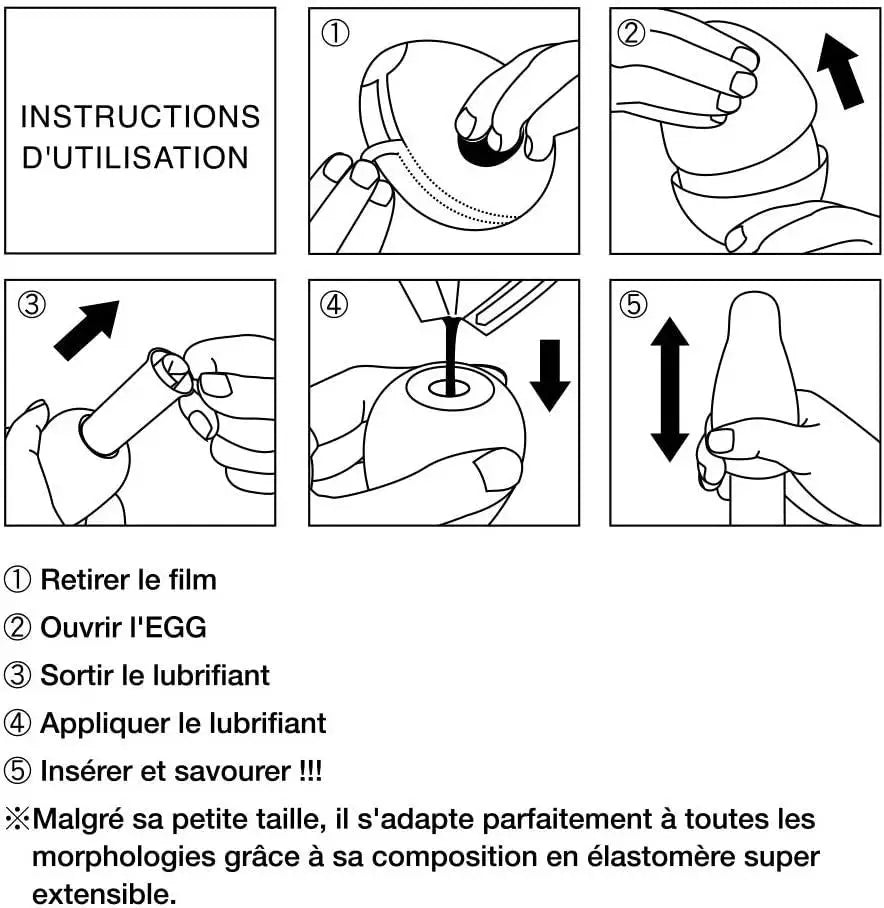 INSTRUCTIONS D'UTILISATION

①

②

③

④

⑤

① Retirer le film

② Ouvrir l'EGG

③ Sortir le lubrifiant

④ Appliquer le lubrifiant

⑤ Insérer et savourer !!!

※Malgré sa petite taille, il s'adapte parfaitement à toutes les morphologies grâce à sa composition en élastomère super extensible.