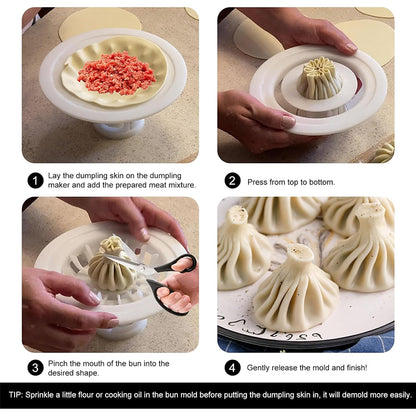 1 Lay the dumpling skin on the dumpling maker and add the prepared meat mixture.

2 Press from top to bottom.

3 Pinch the mouth of the bun into the desired shape.

4 Gently release the mold and finish!

TIP: Sprinkle a little flour or cooking oil in the bun mold before putting the dumpling skin in, it will demold more easily.