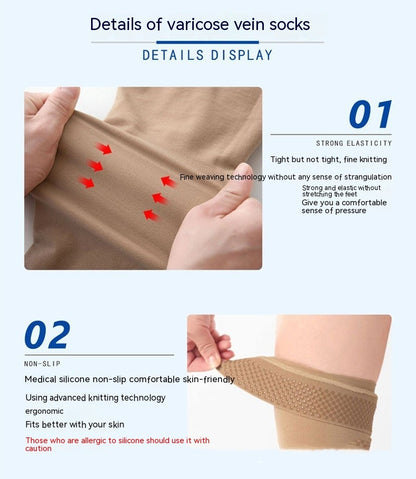 Details of varicose vein socks

DETAILS DISPLAY

01

STRONG ELASTICITY

Tight but not tight, fine knitting

Fine weaving technology without any sense of strangulation

Strong and elastic without stretching the feet

Give you a comfortable sense of pressure

02

NON-SLIP

Medical silicone non-slip comfortable skin-friendly

Using advanced knitting technology

ergonomic

Fits better with your skin

Those who are allergic to silicone should use it with caution