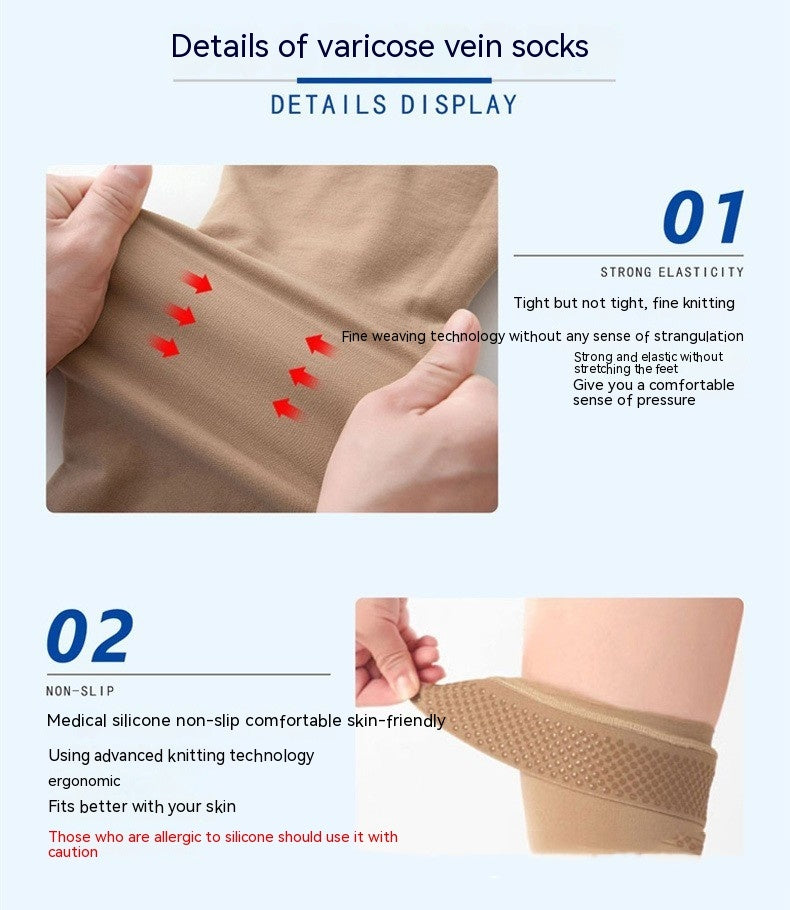 Details of varicose vein socks

DETAILS DISPLAY

01

STRONG ELASTICITY

Tight but not tight, fine knitting

Fine weaving technology without any sense of strangulation

Strong and elastic without stretching the feet

Give you a comfortable sense of pressure

02

NON-SLIP

Medical silicone non-slip comfortable skin-friendly

Using advanced knitting technology

ergonomic

Fits better with your skin

Those who are allergic to silicone should use it with caution