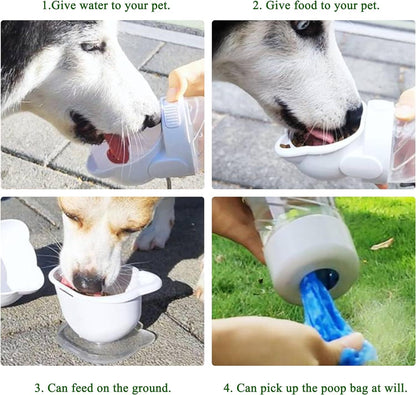 1.Give water to your pet.

2. Give food to your pet.

3. Can feed on the ground.

4. Can pick up the poop bag at will.