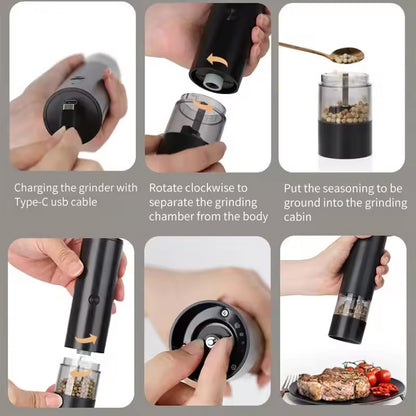 Charging the grinder with Type-C usb cable

Rotate clockwise to separate the grinding chamber from the body

Put the seasoning to be ground into the grinding cabin