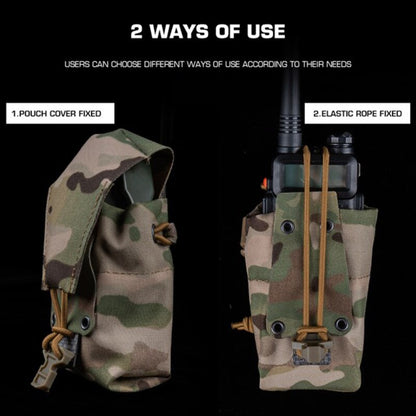 2 WAYS OF USE

USERS CAN CHOOSE DIFFERENT WAYS OF USE ACCORDING TO THEIR NEEDS

1.POUCH COVER FIXED

2.ELASTIC ROPE FIXED