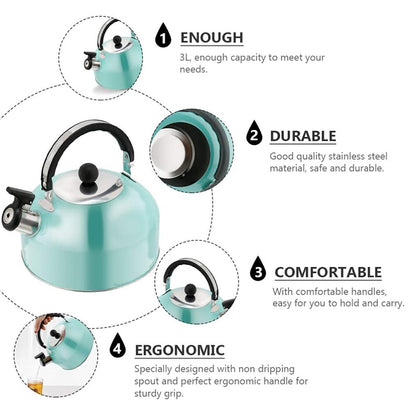 1 ENOUGH
3L, enough capacity to meet your needs.

2 DURABLE
Good quality stainless steel material, safe and durable.

3 COMFORTABLE
With comfortable handles, easy for you to hold and carry.

4 ERGONOMIC
Specially designed with non dripping spout and perfect ergonomic handle for sturdy grip.