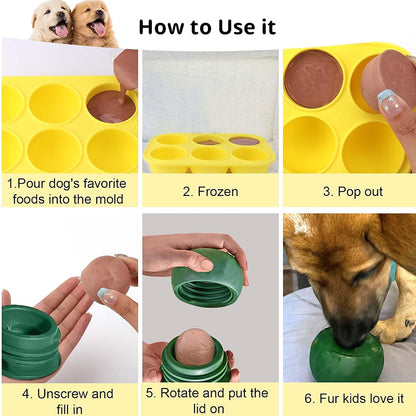 How to Use it

1.Pour dog's favorite foods into the mold

2. Frozen

3. Pop out

4. Unscrew and fill in

5. Rotate and put the lid on

6. Fur kids love it