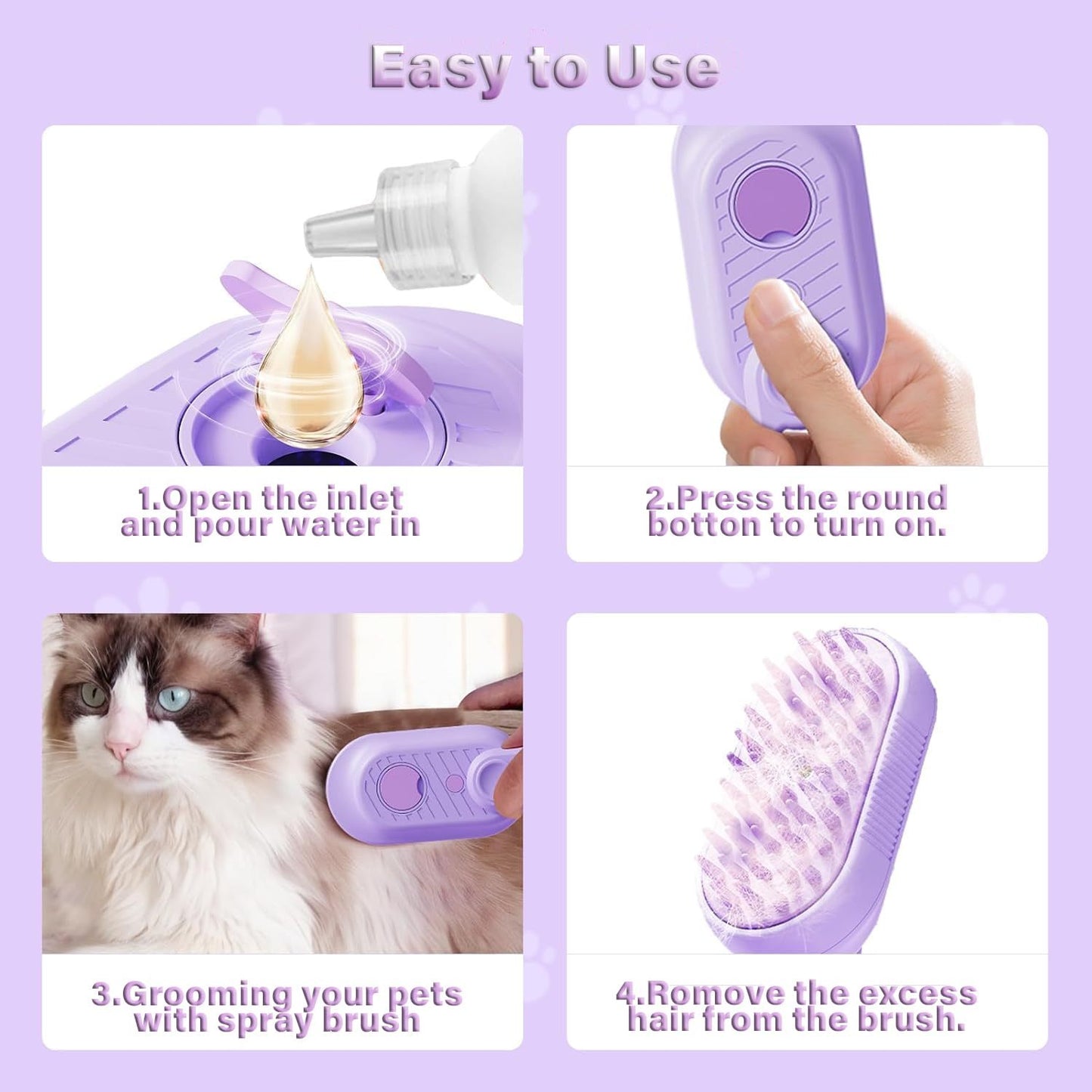 Easy to Use

1.Open the inlet and pour water in

2.Press the round botton to turn on.

3.Grooming your pets with spray brush

4.Romove the excess hair from the brush.