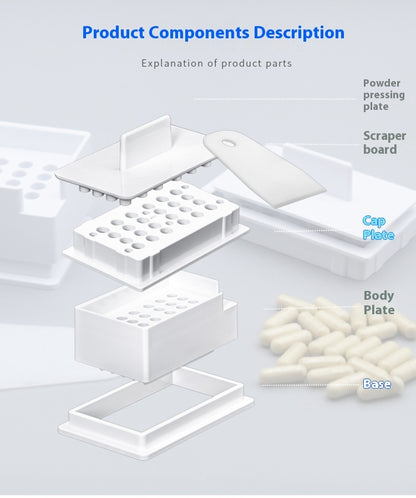 Product Components Description

Explanation of product parts

Powder pressing plate

Scraper board

Cap Plate

Body Plate

Base