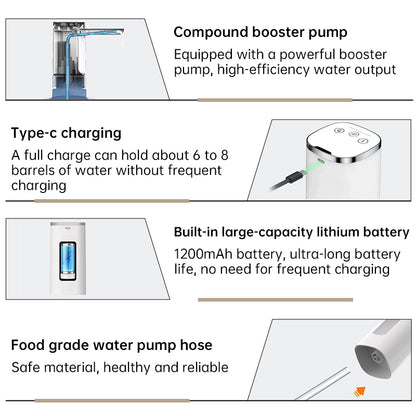 Compound booster pump

Equipped with a powerful booster pump, high-efficiency water output

Type-c charging

A full charge can hold about 6 to 8 barrels of water without frequent charging

Built-in large-capacity lithium battery

1200mAh battery, ultra-long battery life, no need for frequent charging

Food grade water pump hose

Safe material, healthy and reliable