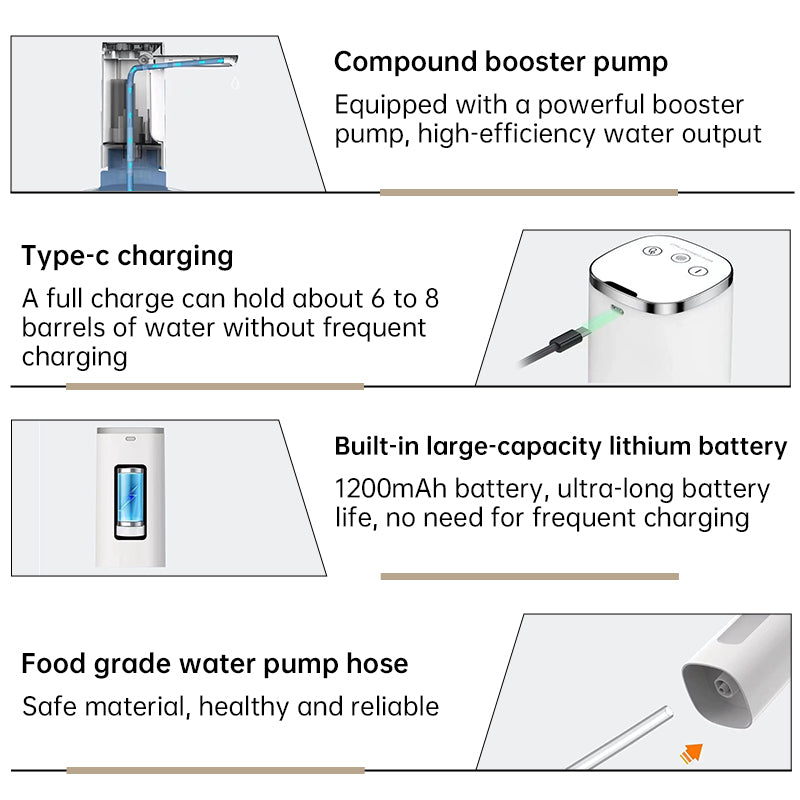 Compound booster pump

Equipped with a powerful booster pump, high-efficiency water output

Type-c charging

A full charge can hold about 6 to 8 barrels of water without frequent charging

Built-in large-capacity lithium battery

1200mAh battery, ultra-long battery life, no need for frequent charging

Food grade water pump hose

Safe material, healthy and reliable