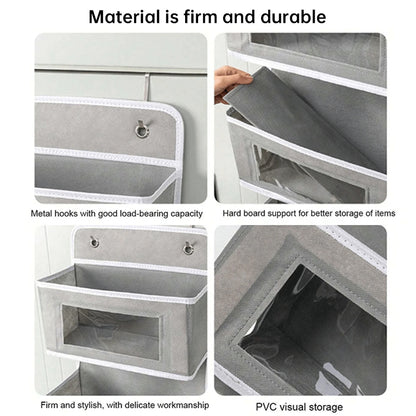 Material is firm and durable

Metal hooks with good load-bearing capacity

Hard board support for better storage of items

Firm and stylish, with delicate workmanship

PVC visual storage