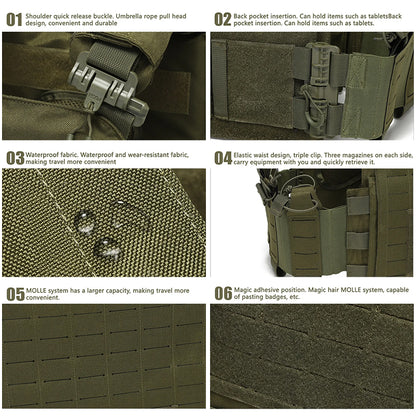 01 Shoulder quick release buckle. Umbrella rope pull head design, convenient and durable

02 Back pocket insertion. Can hold items such as tabletsBack pocket insertion. Can hold items such as tablets.

03 Waterproof fabric. Waterproof and wear-resistant fabric, making travel more convenient

04 Elastic waist design, triple clip. Three magazines on each side, carry equipment with you and quickly retrieve it.

05 MOLLE system has a larger capacity, making travel more convenient.

06 Magic adhesive position. Magic hair MOLLE system, capable of pasting badges, etc.