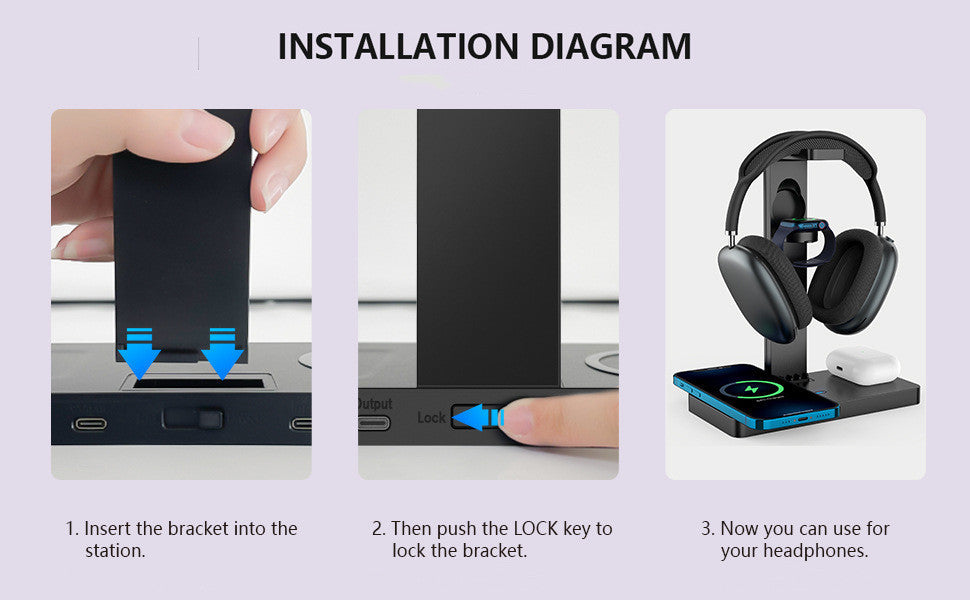 INSTALLATION DIAGRAM

Output

Lock

1. Insert the bracket into the station.

2. Then push the LOCK key to lock the bracket.

3. Now you can use for your headphones.