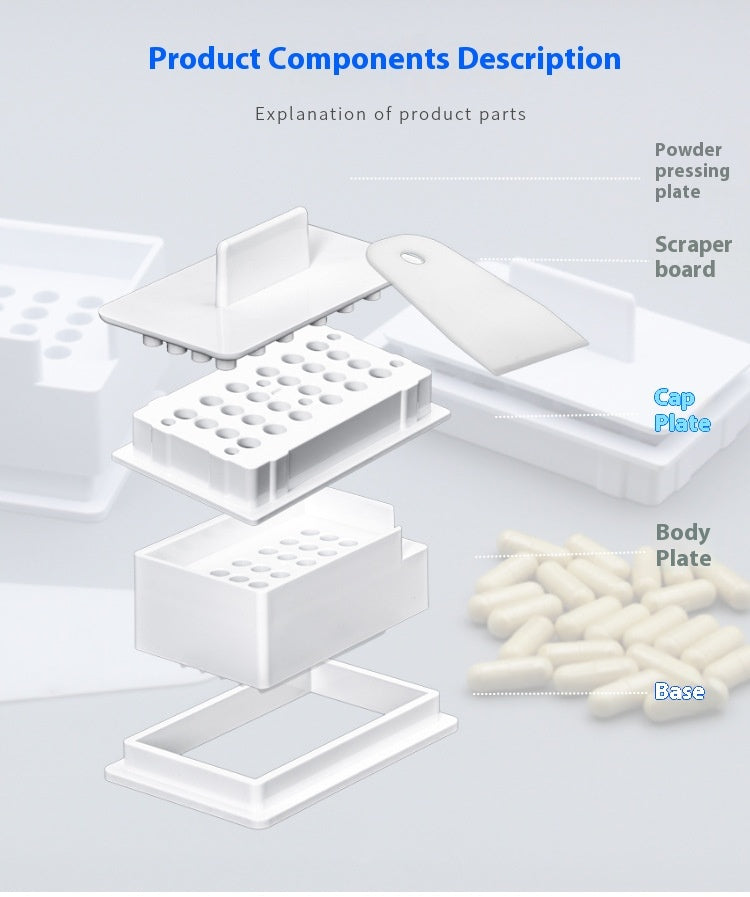 Product Components Description

Explanation of product parts

Powder pressing plate

Scraper board

Cap Plate

Body Plate

Base